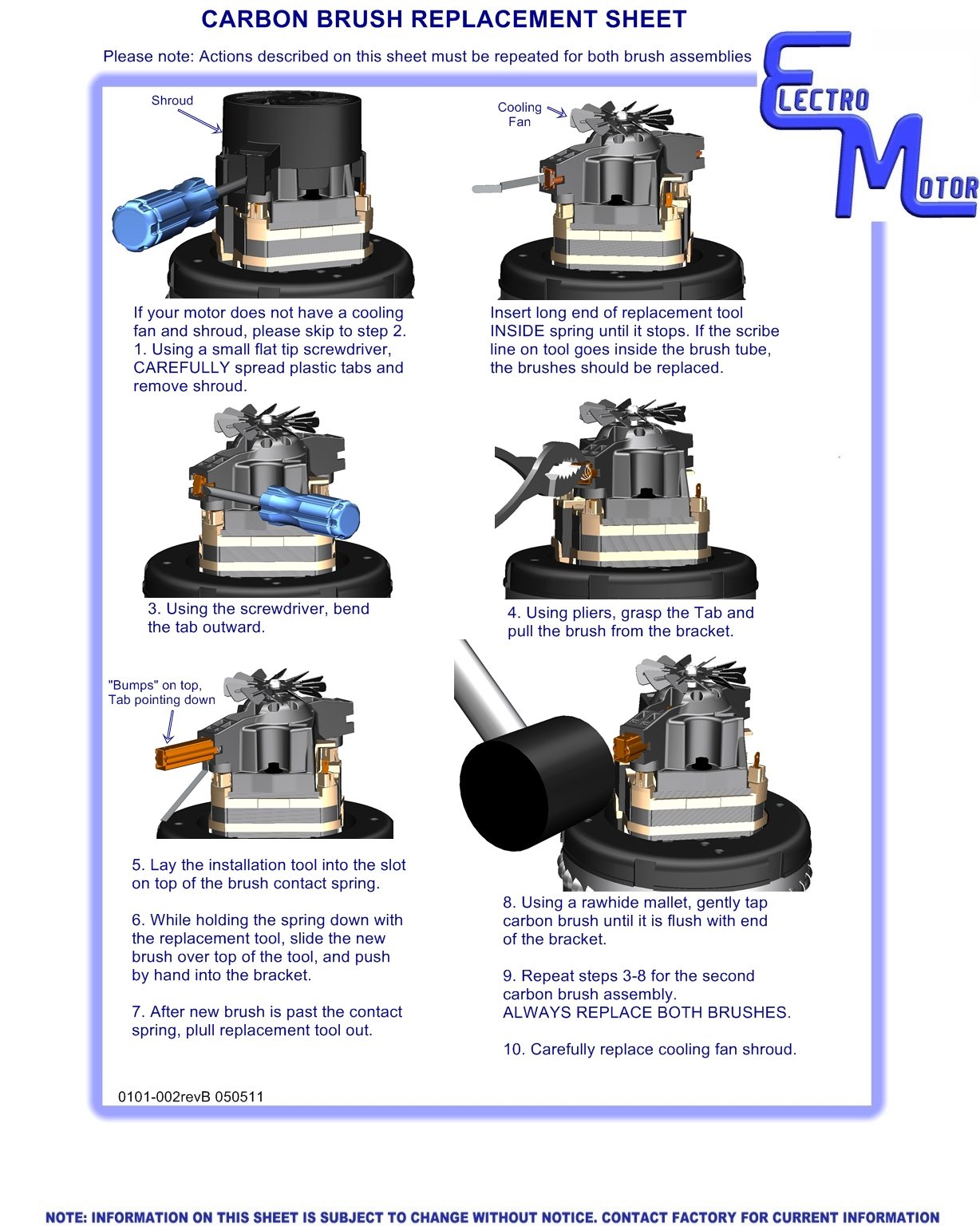 CARBON BRUSH REPLACEMENT SHEET

Please note: Actions described on this sheet must be repeated for both brush assemblies

ELECTRO MOTOR

Shroud

If your motor does not have a cooling fan and shroud, please skip to step 2.
1. Using a small flat tip screwdriver, CAREFULLY spread plastic tabs and remove shroud.

Cooling Fan

Insert long end of replacement tool INSIDE spring until it stops. If the scribe line on tool goes inside the brush tube, the brushes should be replaced.

3. Using the screwdriver, bend the tab outward.

4. Using pliers, grasp the Tab and pull the brush from the bracket.

"Bumps" on top, Tab pointing down

5. Lay the installation tool into the slot on top of the brush contact spring.

6. While holding the spring down with the replacement tool, slide the new brush over top of the tool, and push by hand into the bracket.

7. After new brush is past the contact spring, plull replacement tool out.

8. Using a rawhide mallet, gently tap carbon brush until it is flush with end of the bracket.

9. Repeat steps 3-8 for the second carbon brush assembly.
ALWAYS REPLACE BOTH BRUSHES.

10. Carefully replace cooling fan shroud.

0101-002revB 050511

NOTE: INFORMATION ON THIS SHEET IS SUBJECT TO CHANGE WITHOUT NOTICE. CONTACT FACTORY FOR CURRENT INFORMATION